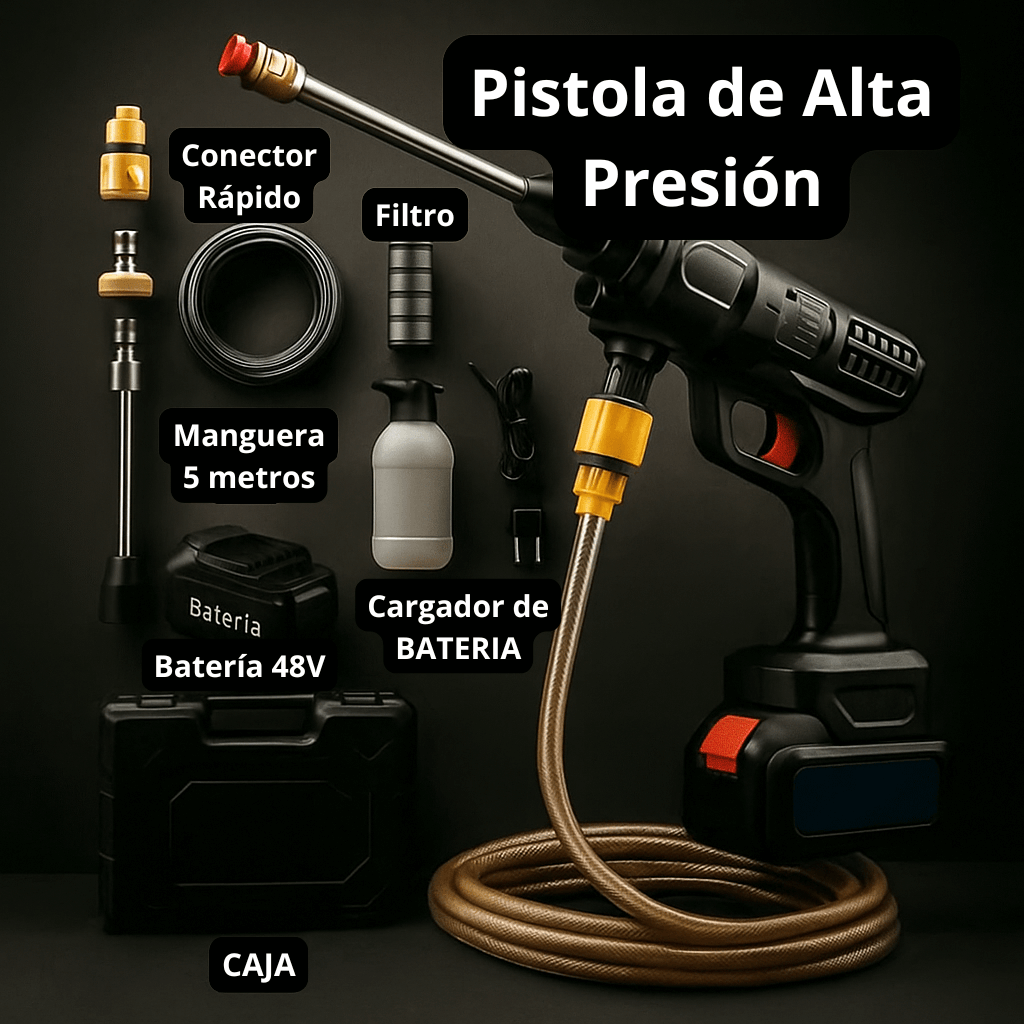 Pistola de Alta Presión

Conector Rápido

Filtro

Manguera 5 metros

Bateria

Batería 48V

Cargador de BATERIA

CAJA